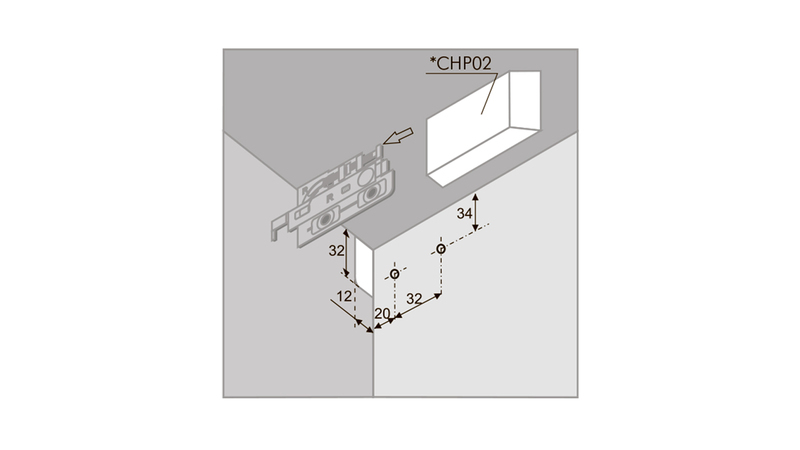 *CHP02

R

34

32

12

20

32