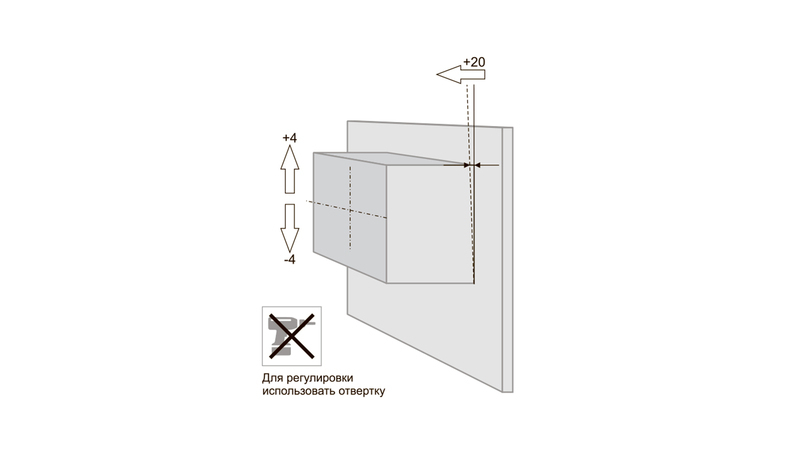 +20

+4

-4

Для регулировки использовать отвертку