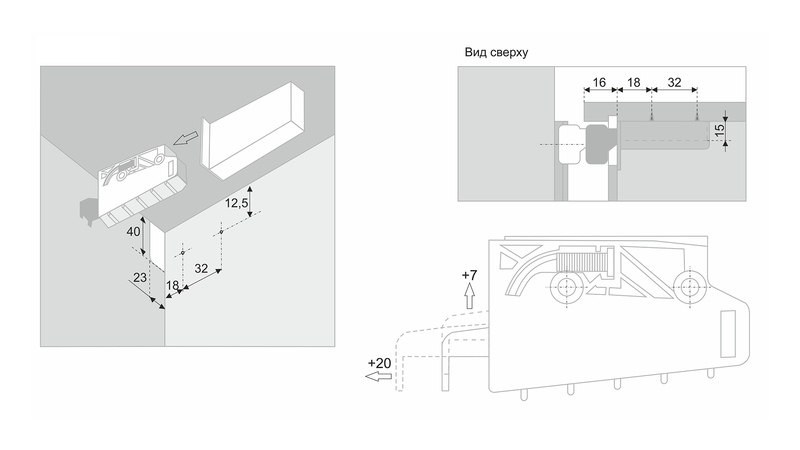 12,5

40

23

18

32

Вид сверху

16

18

32

15

+7

+20