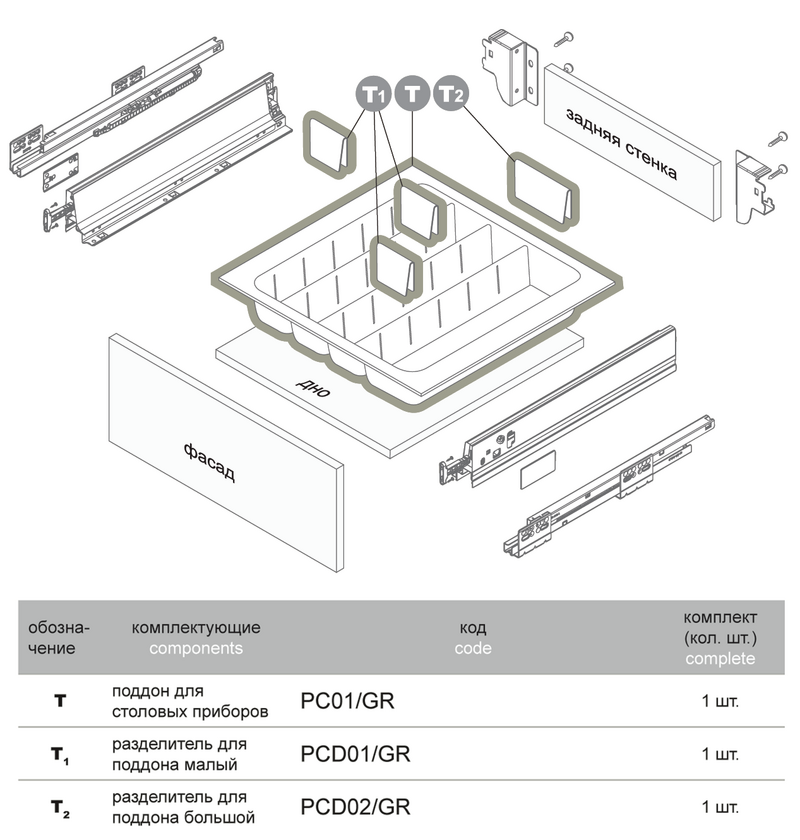 T1 T T2

задняя стенка

дно

фасад

| обозначение | комплектующие components | код code | комплект (кол. шт.) complete |
|---|---|---|---|
| T | поддон для столовых приборов | PC01/GR | 1 шт. |
| $T_1$ | разделитель для поддона малый | PCD01/GR | 1 шт. |
| $T_2$ | разделитель для поддона большой | PCD02/GR | 1 шт. |