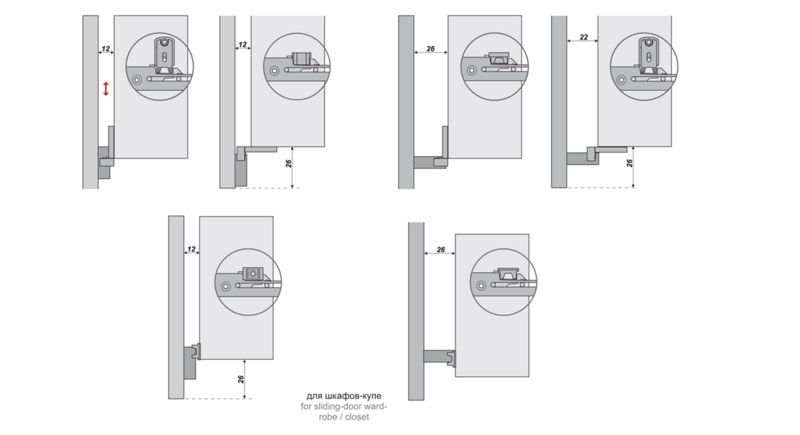 12

12

26

26

22

26

12

26

26

для шкафов-купе
for sliding-door wardrobe / closet