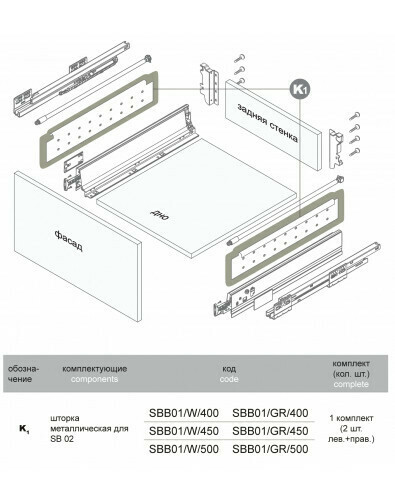 K1

задняя стенка

дно

фасад

| обозначение | комплектующие components | код code | | комплект (кол. шт.) complete |
|---|---|---|---|---|
| $K_1$ | шторка металлическая для SB 02 | SBB01/W/400 | SBB01/GR/400 | 1 комплект (2 шт. лев.+прав.) |
| | | SBB01/W/450 | SBB01/GR/450 | |
| | | SBB01/W/500 | SBB01/GR/500 | |