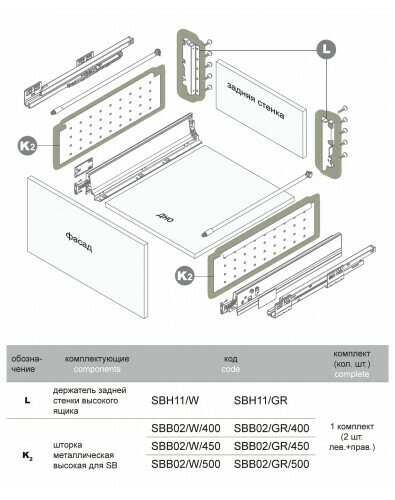 L

задняя стенка

K2

дно

фасад

K2

| обозна-чение | комплектующие components | код code | | комплект (кол. шт.) complete |
|---|---|---|---|---|
| L | держатель задней стенки высокого ящика | SBH11/W | SBH11/GR | 1 комплект (2 шт. лев.+прав.) |
| $K_2$ | шторка металлическая высокая для SB | SBB02/W/400 | SBB02/GR/400 | |
| | | SBB02/W/450 | SBB02/GR/450 | |
| | | SBB02/W/500 | SBB02/GR/500 | |