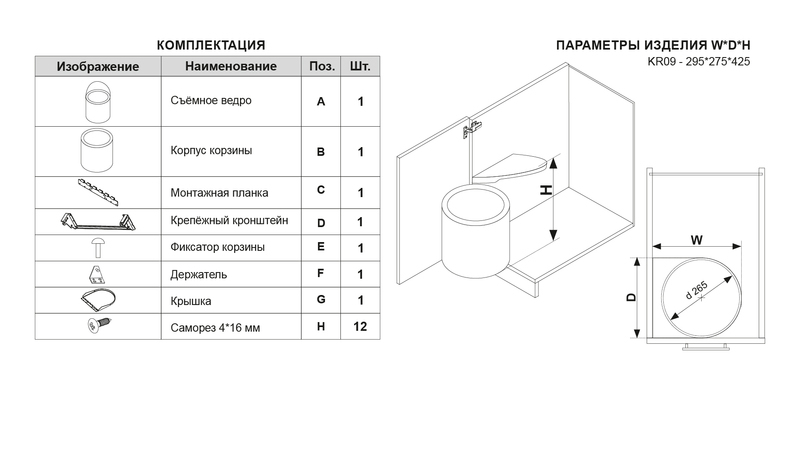 КОМПЛЕКТАЦИЯ

| Изображение | Наименование | Поз. | Шт. |
|---|---|---|---|
| | Съёмное ведро | A | 1 |
| | Корпус корзины | B | 1 |
| | Монтажная планка | C | 1 |
| | Крепёжный кронштейн | D | 1 |
| | Фиксатор корзины | E | 1 |
| | Держатель | F | 1 |
| | Крышка | G | 1 |
| | Саморез 4*16 мм | H | 12 |

ПАРАМЕТРЫ ИЗДЕЛИЯ W*D*H
KR09 - 295*275*425

H

W

D

d 265