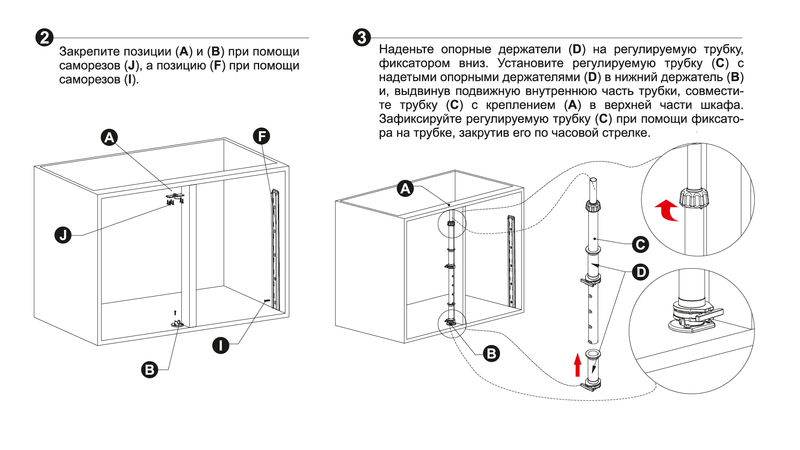 2 Закрепите позиции (A) и (B) при помощи саморезов (J), а позицию (F) при помощи саморезов (I).

A
F
J
B
I

3 Наденьте опорные держатели (D) на регулируемую трубку, фиксатором вниз. Установите регулируемую трубку (C) с надетыми опорными держателями (D) в нижний держатель (B) и, выдвинув подвижную внутреннюю часть трубки, совместите трубку (C) с креплением (A) в верхней части шкафа. Зафиксируйте регулируемую трубку (C) при помощи фиксатора на трубке, закрутив его по часовой стрелке.

A
C
D
B