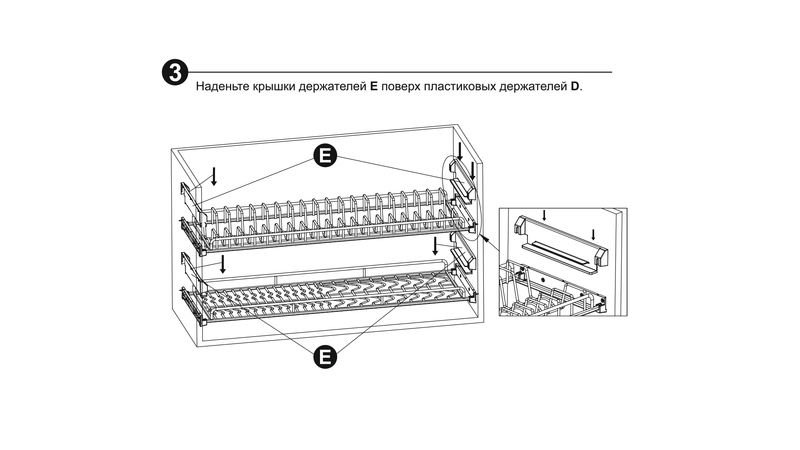 3

Наденьте крышки держателей E поверх пластиковых держателей D.

E

E