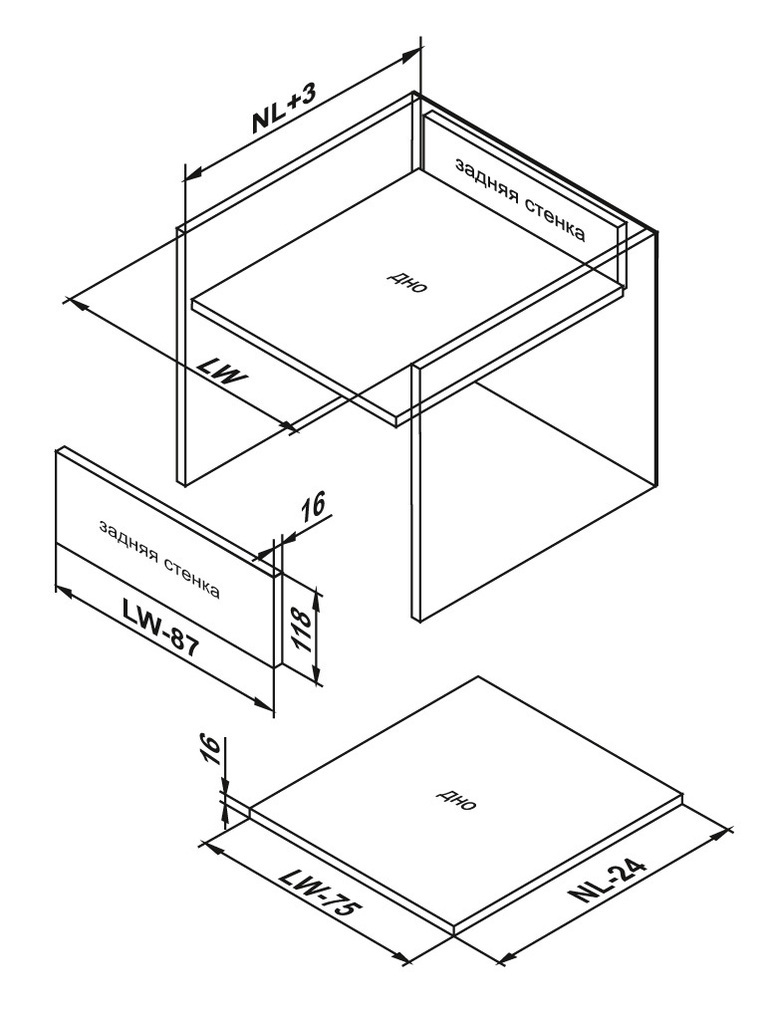 NL+3
задняя стенка
дно
LW
16
задняя стенка
LW-87
118
16
дно
LW-75
NL-24