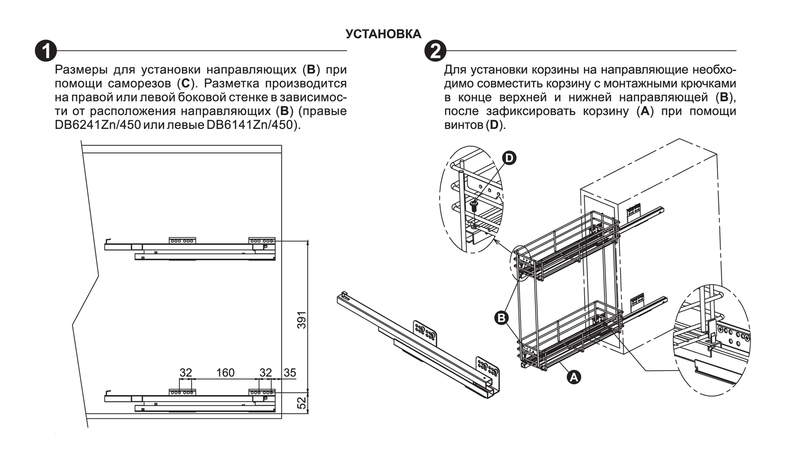 УСТАНОВКА

1

Размеры для установки направляющих (B) при помощи саморезов (C). Разметка производится на правой или левой боковой стенке в зависимости от расположения направляющих (B) (правые DB6241Zn/450 или левые DB6141Zn/450).

391

32 160 32 35

52

2

Для установки корзины на направляющие необходимо совместить корзину с монтажными крючками в конце верхней и нижней направляющей (B), после зафиксировать корзину (A) при помощи винтов (D).

D

B

A