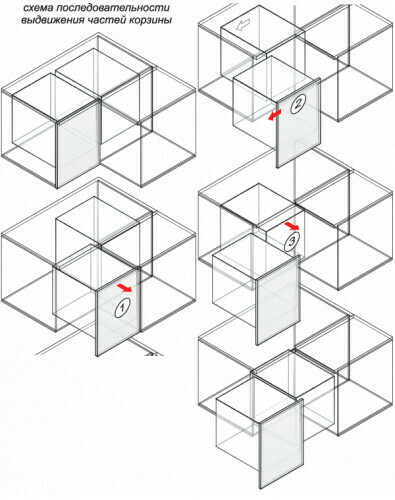 схема последовательности выдвижения частей корзины

1

2

3