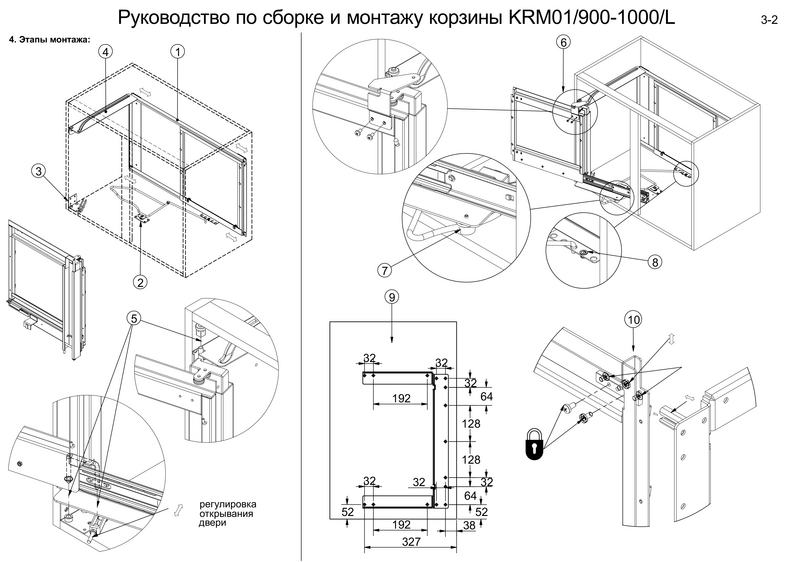 Руководство по сборке и монтажу корзины KRM01/900-1000/L

3-2

4. Этапы монтажа:

4

1

3

2

5

регулировка открывания двери

6

7

8

9

32

32

32

192

64

128

128

32

32

32

64

52

52

192

38

327

10