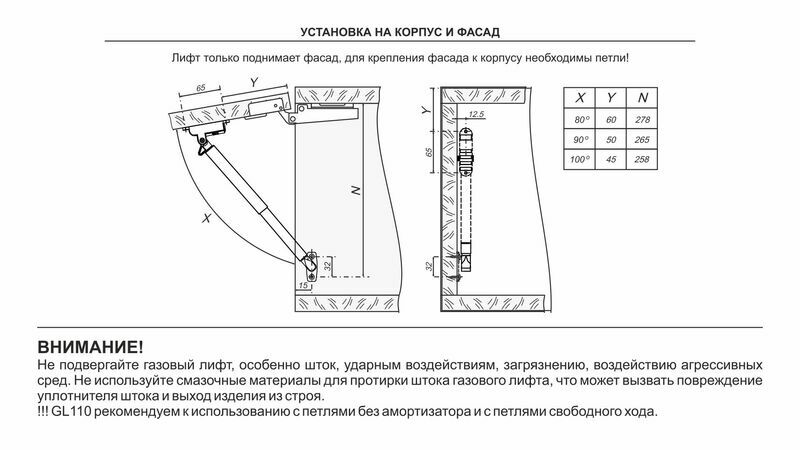 УСТАНОВКА НА КОРПУС И ФАСАД

Лифт только поднимает фасад, для крепления фасада к корпусу необходимы петли!

65
Y
X
N
32
15
Y
12.5
65
32

| X | Y | N |
|---|---|---|
| 80° | 60 | 278 |
| 90° | 50 | 265 |
| 100° | 45 | 258 |

ВНИМАНИЕ!
Не подвергайте газовый лифт, особенно шток, ударным воздействиям, загрязнению, воздействию агрессивных сред. Не используйте смазочные материалы для протирки штока газового лифта, что может вызвать повреждение уплотнителя штока и выход изделия из строя.
!!! GL110 рекомендуем к использованию с петлями без амортизатора и с петлями свободного хода.