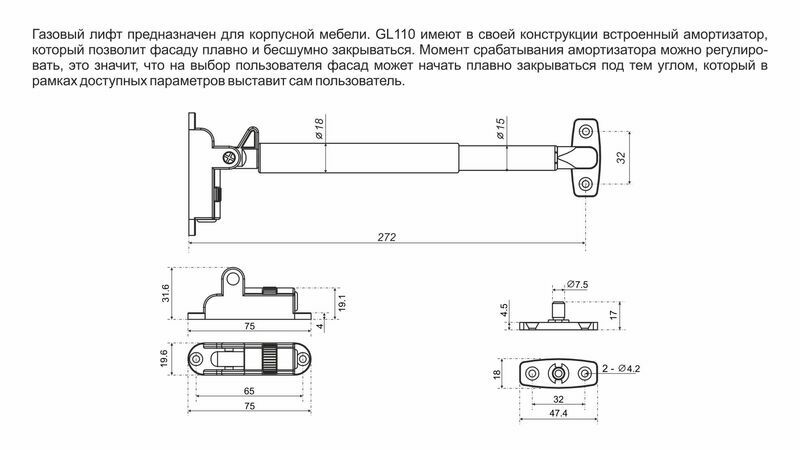 Газовый лифт предназначен для корпусной мебели. GL110 имеют в своей конструкции встроенный амортизатор, который позволит фасаду плавно и бесшумно закрываться. Момент срабатывания амортизатора можно регулировать, это значит, что на выбор пользователя фасад может начать плавно закрываться под тем углом, который в рамках доступных параметров выставит сам пользователь.

⌀18
⌀15
32
272

31.6
19.1
4
75
19.6
65
75

⌀7.5
4.5
17
18
2 - ⌀4.2
32
47.4