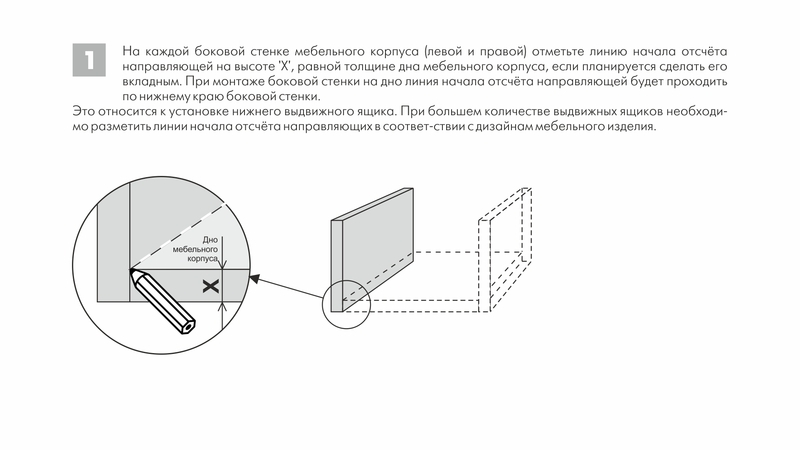 1

На каждой боковой стенке мебельного корпуса (левой и правой) отметьте линию начала отсчёта направляющей на высоте 'X', равной толщине дна мебельного корпуса, если планируется сделать его вкладным. При монтаже боковой стенки на дно линия начала отсчёта направляющей будет проходить по нижнему краю боковой стенки.

Это относится к установке нижнего выдвижного ящика. При большем количестве выдвижных ящиков необходимо разметить линии начала отсчёта направляющих в соответ-ствии с дизайнам мебельного изделия.

Дно мебельного корпуса

X